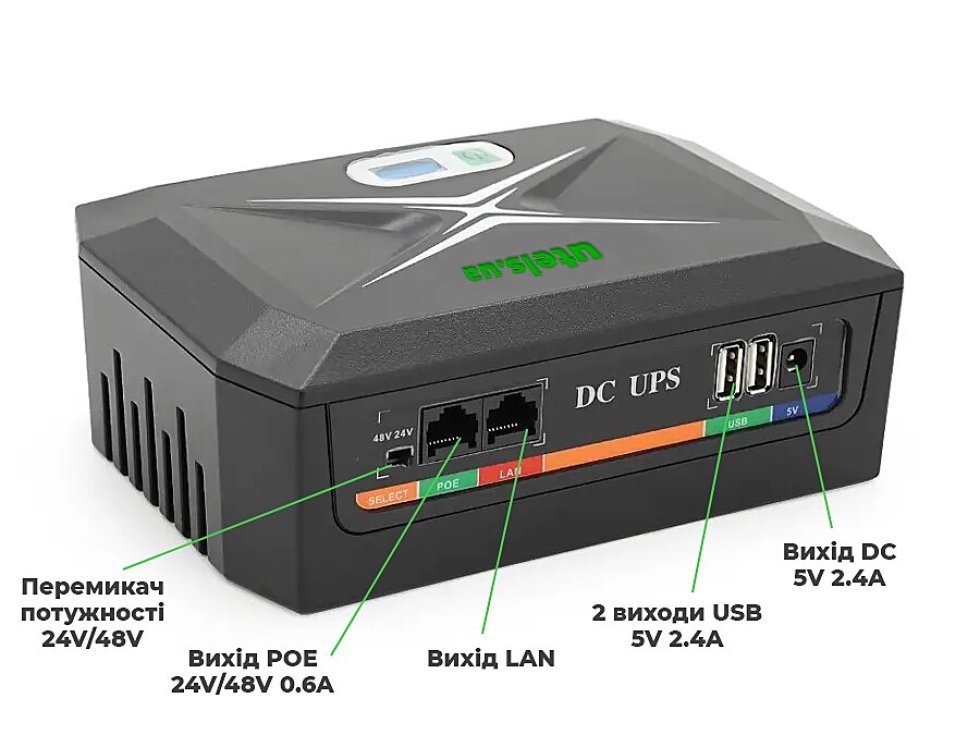 utels.ua

DC UPS

48V 24V

SELECT

POE

LAN

USB

5V

Перемикач потужності 24V/48V

Вихід POE 24V/48V 0.6A

Вихід LAN

2 виходи USB 5V 2.4A

Вихід DC 5V 2.4A